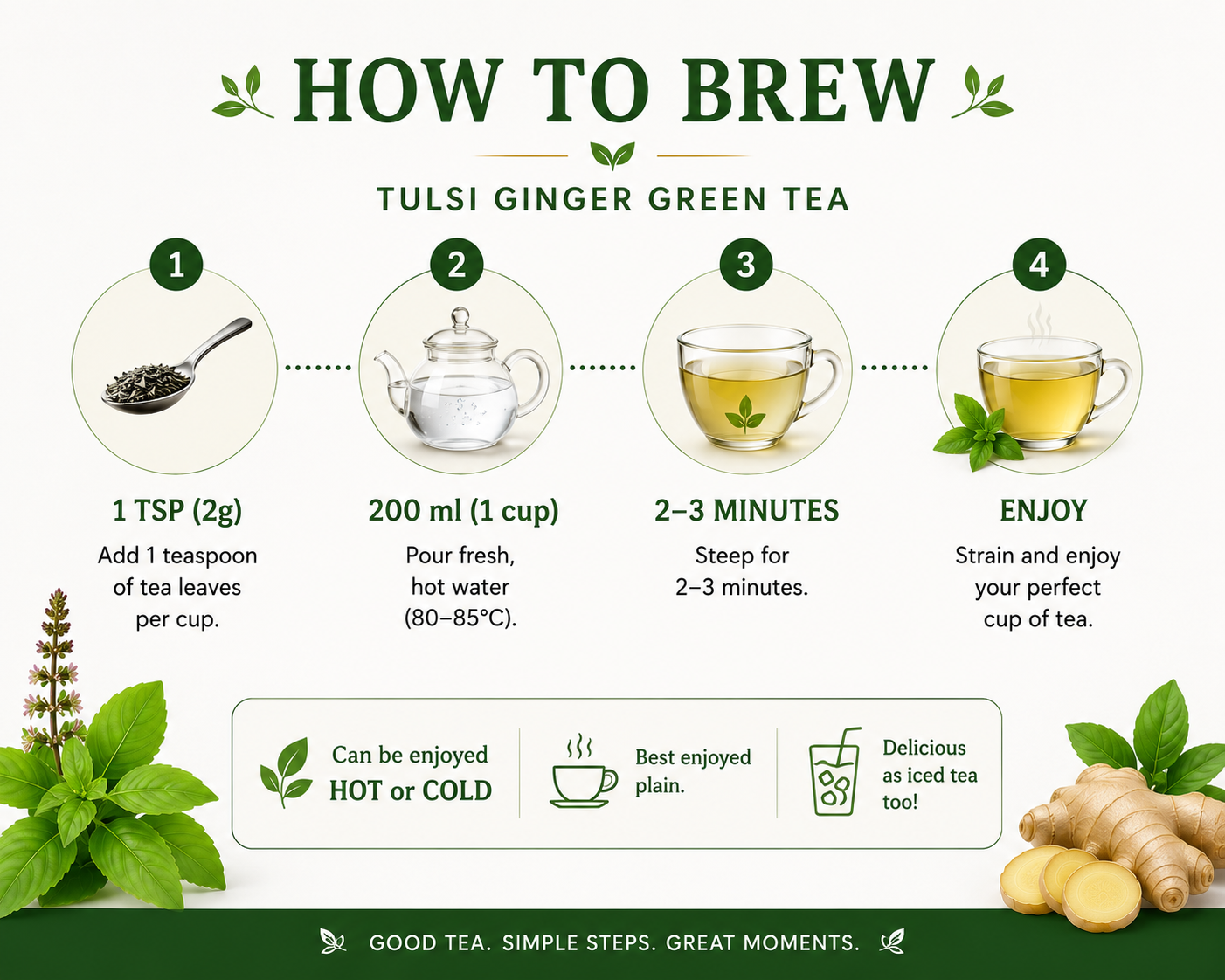 HOW TO BREW

TULSI GINGER GREEN TEA

1

1 TSP (2g)

Add 1 teaspoon of tea leaves per cup.

2

200 ml (1 cup)

Pour fresh, hot water (80–85°C).

3

2–3 MINUTES

Steep for 2–3 minutes.

4

ENJOY

Strain and enjoy your perfect cup of tea.

Can be enjoyed HOT or COLD

Best enjoyed plain.

Delicious as iced tea too!

GOOD TEA. SIMPLE STEPS. GREAT MOMENTS.